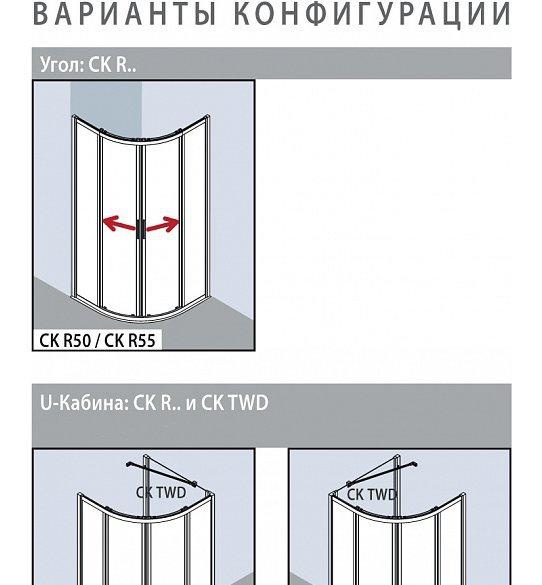 ВАРИАНТЫ КОНФИГУРАЦИИ

Угол: CK R..

CK R50 / CK R55

U-Кабина: CK R.. и CK TWD

CK TWD

CK TWD