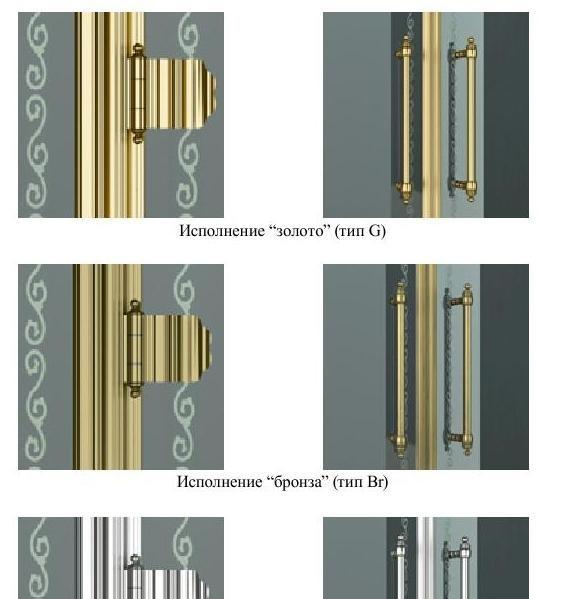 Исполнение “золото” (тип G)

Исполнение “бронза” (тип Br)