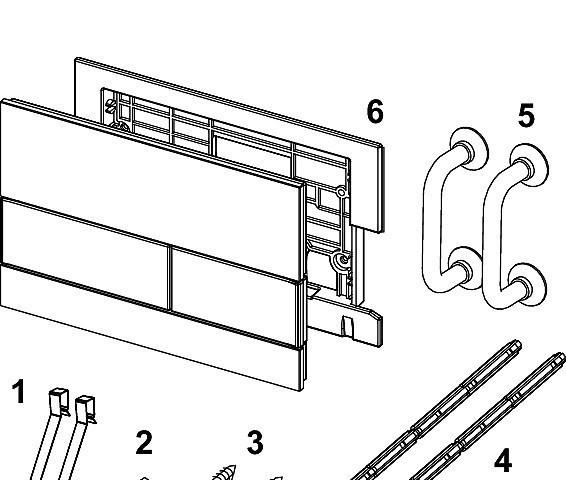 6
5
1
2
3
4