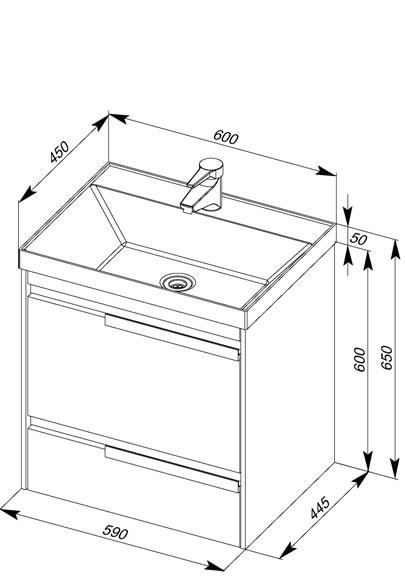 450
600
50
600
650
445
590