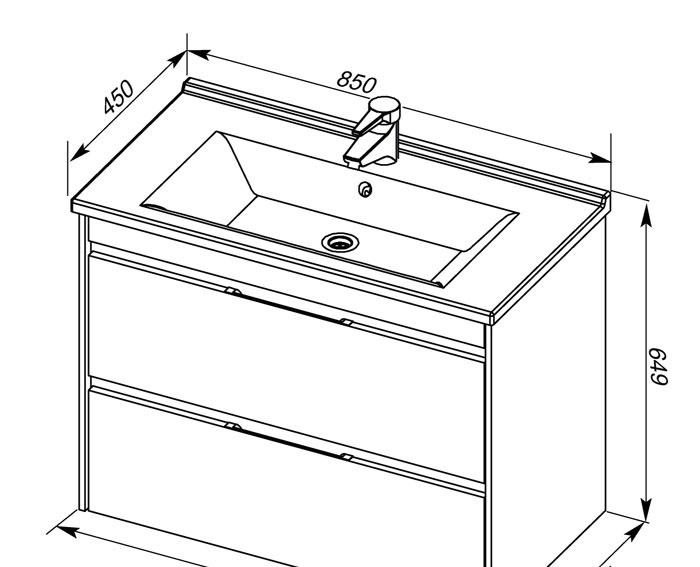 450
850
649