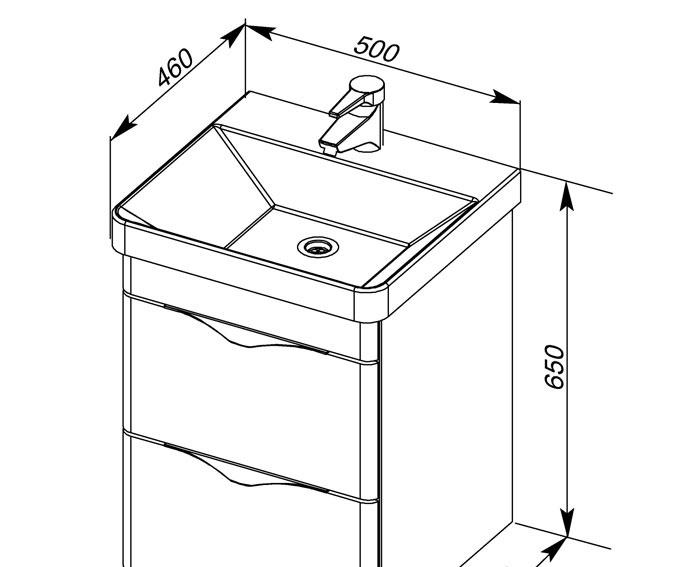 460
500
650